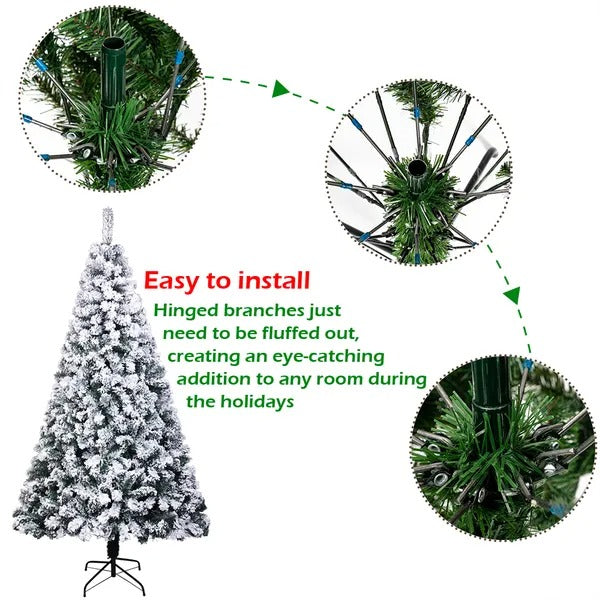 Easy to install

Hinged branches just need to be fluffed out, creating an eye-catching addition to any room during the holidays